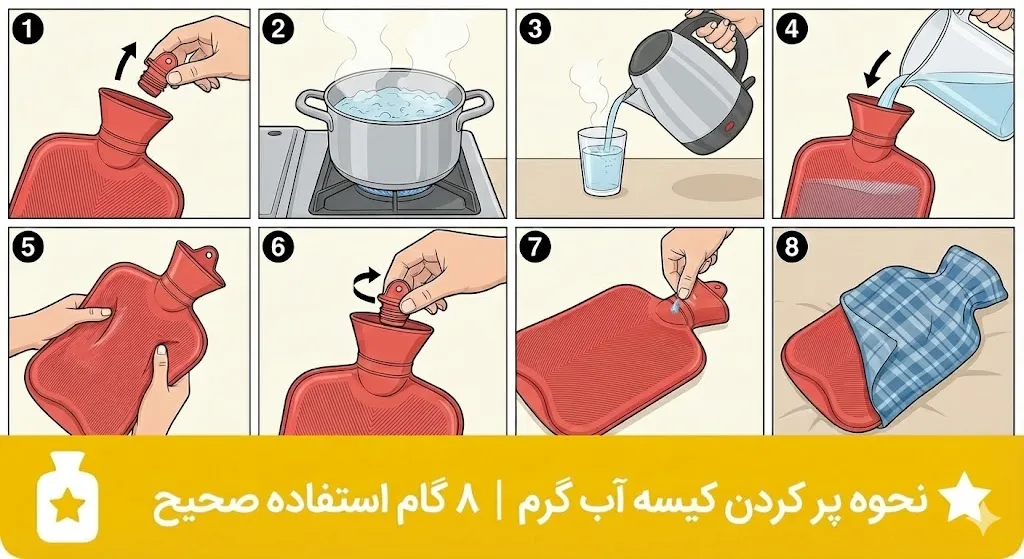 1
2
3
4
5
6
7
8

نحوه پر کردن کیسه آب گرم | ۸ گام استفاده صحیح